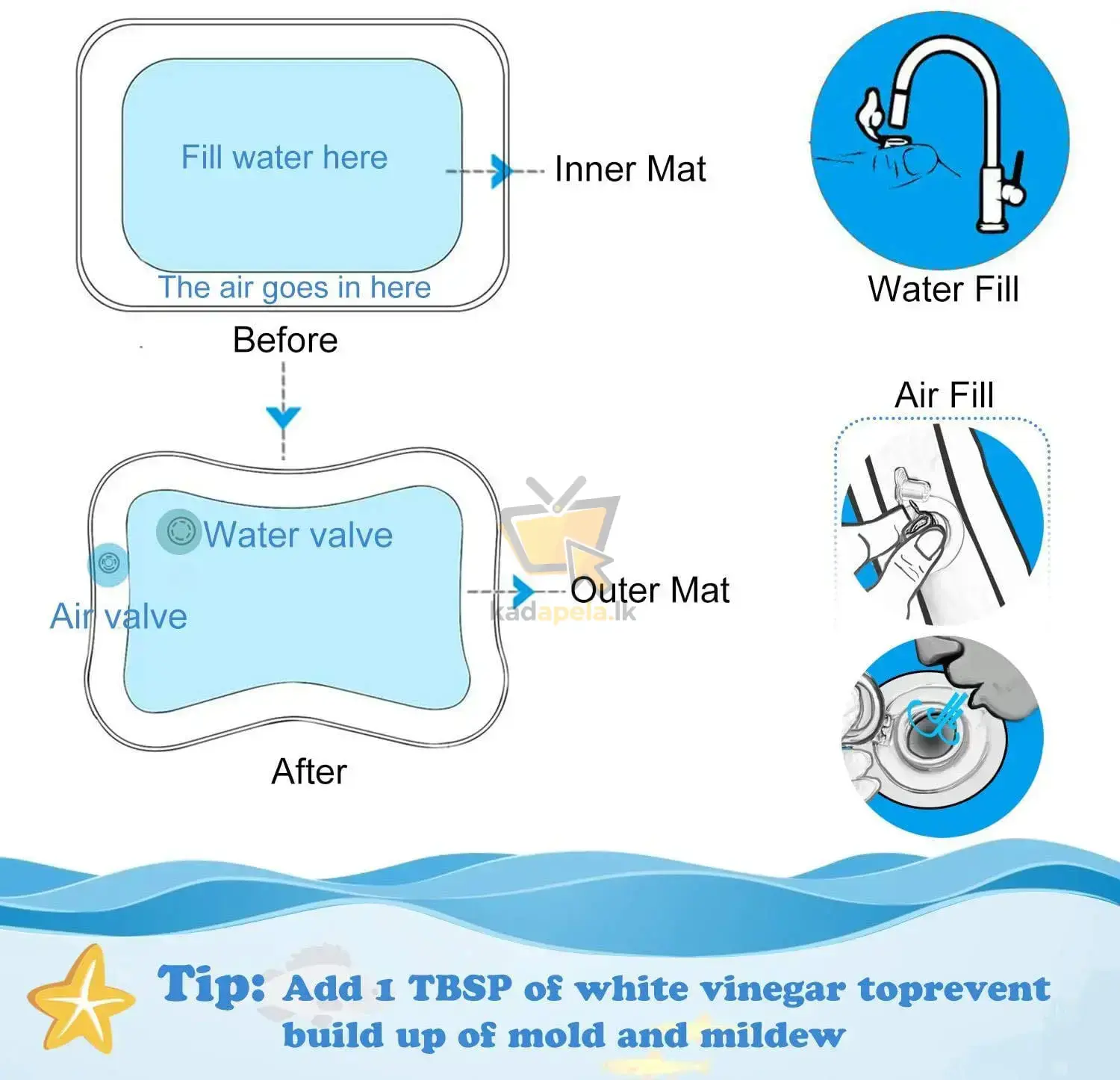 Fill water here

Inner Mat

The air goes in here

Before

Water Fill

Air Fill

Water valve

Air valve

Outer Mat

kadapela.lk

After

Tip: Add 1 TBSP of white vinegar toprevent build up of mold and mildew